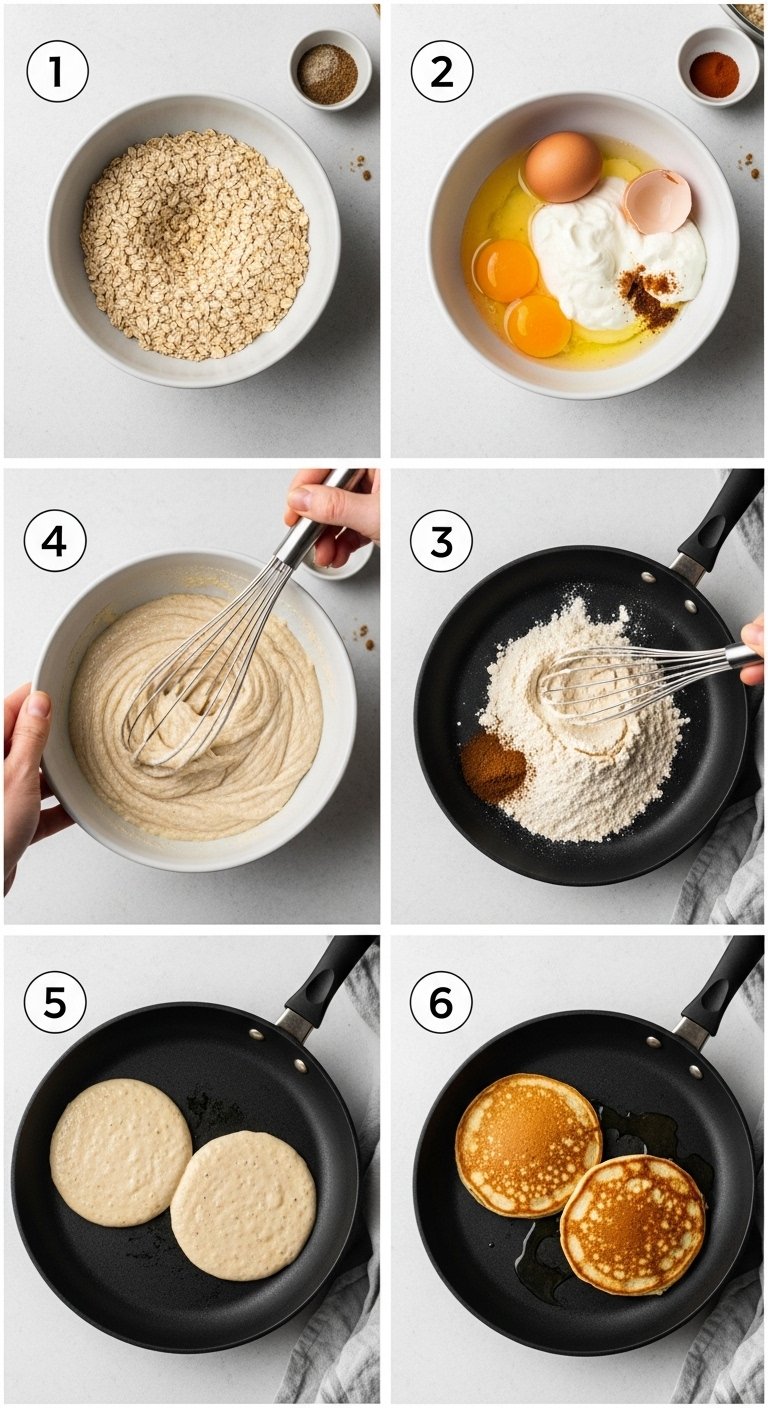 1

2

4

3

5

6