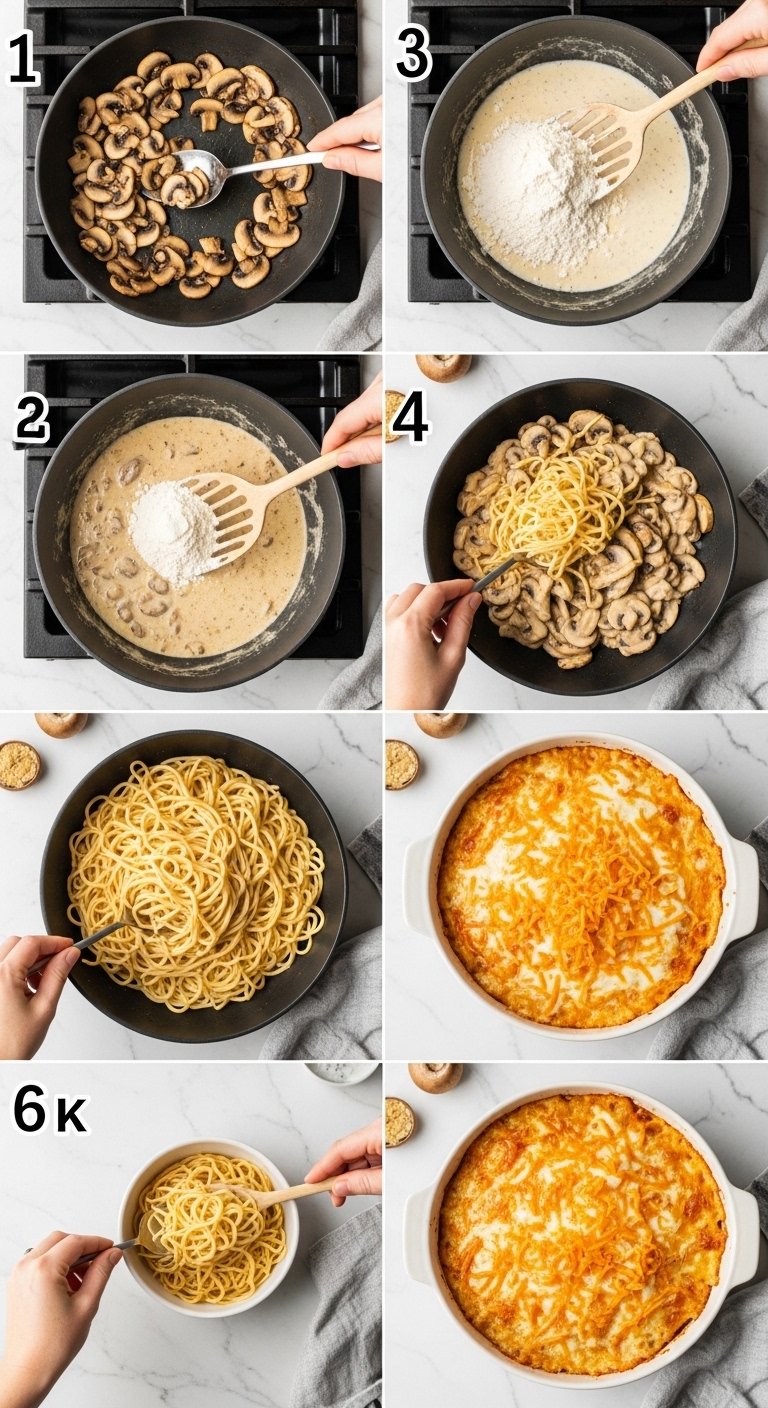 1
3
2
4
6K