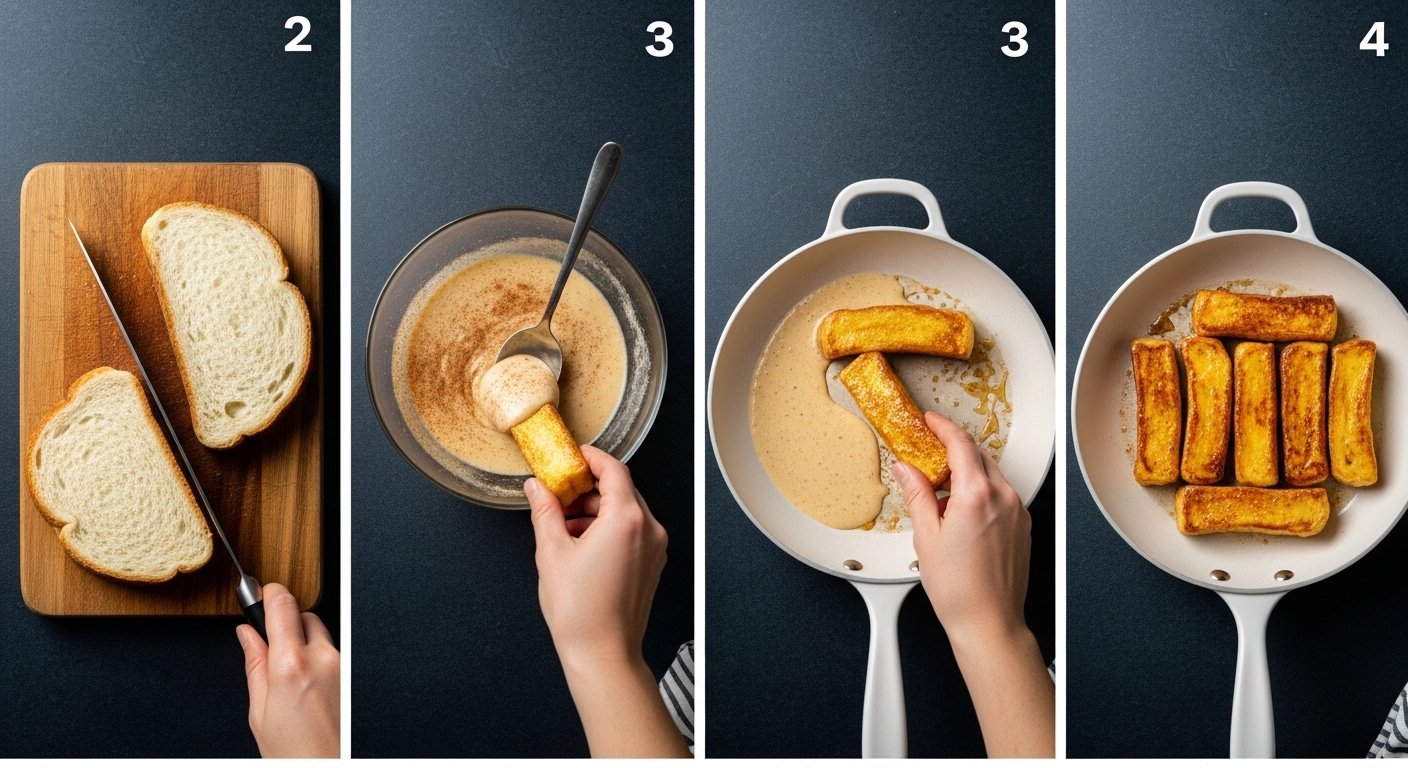 2

3

3

4